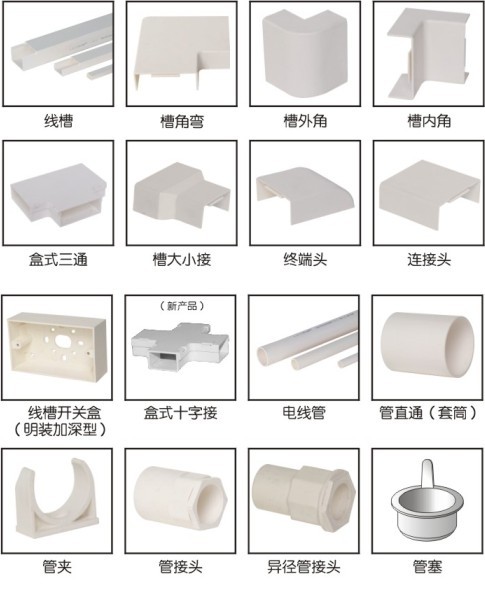 线槽

槽角弯

槽外角

槽内角

盒式三通

槽大小接

终端头

连接头

线槽开关盒
（明装加深型）

（新产品）
盒式十字接

电线管

管直通（套筒）

管夹

管接头

异径管接头

管塞